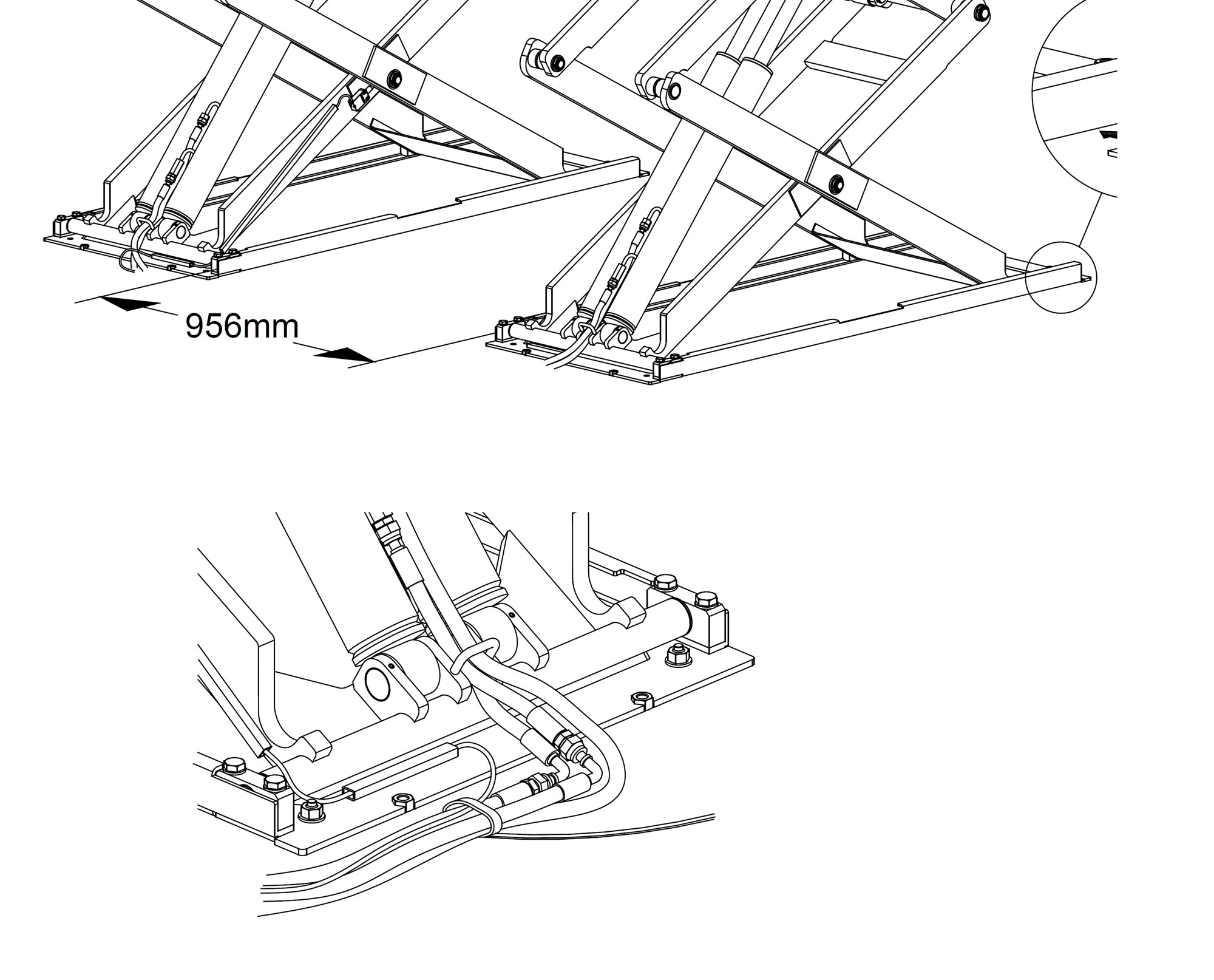 956mm